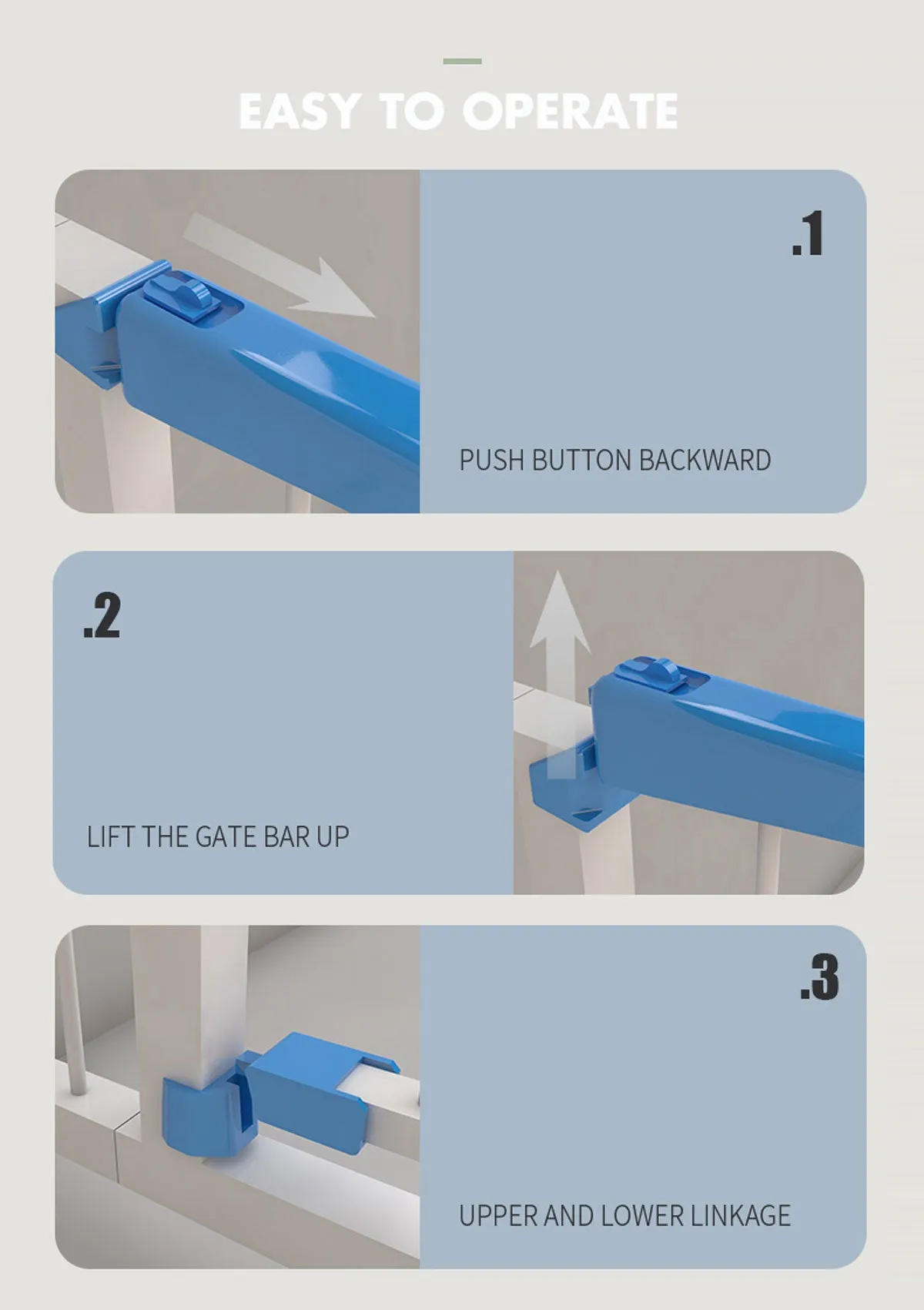 EASY TO OPERATE

.1

PUSH BUTTON BACKWARD

.2

LIFT THE GATE BAR UP

.3

UPPER AND LOWER LINKAGE